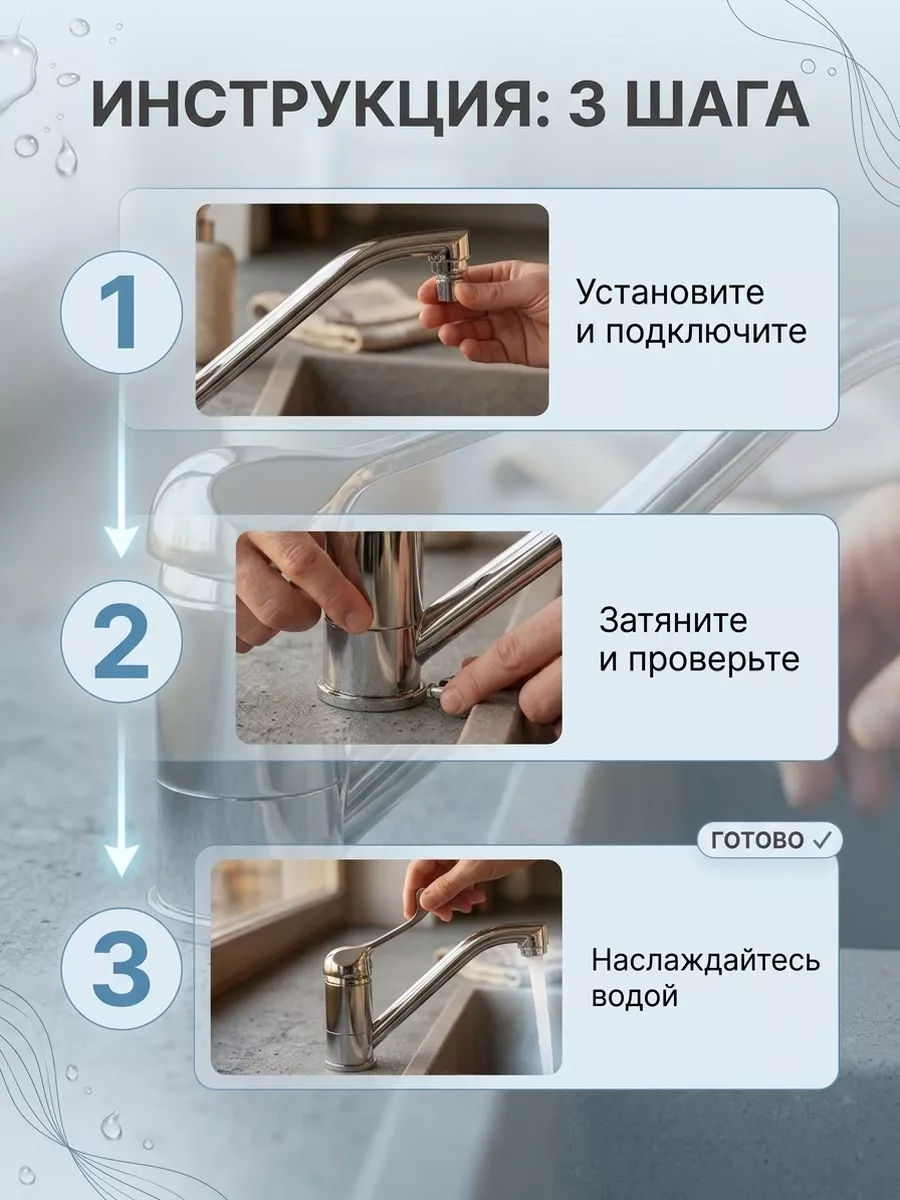 ИНСТРУКЦИЯ: 3 ШАГА

1

Установите и подключите

2

Затяните и проверьте

ГОТОВО ✓

3

Наслаждайтесь водой